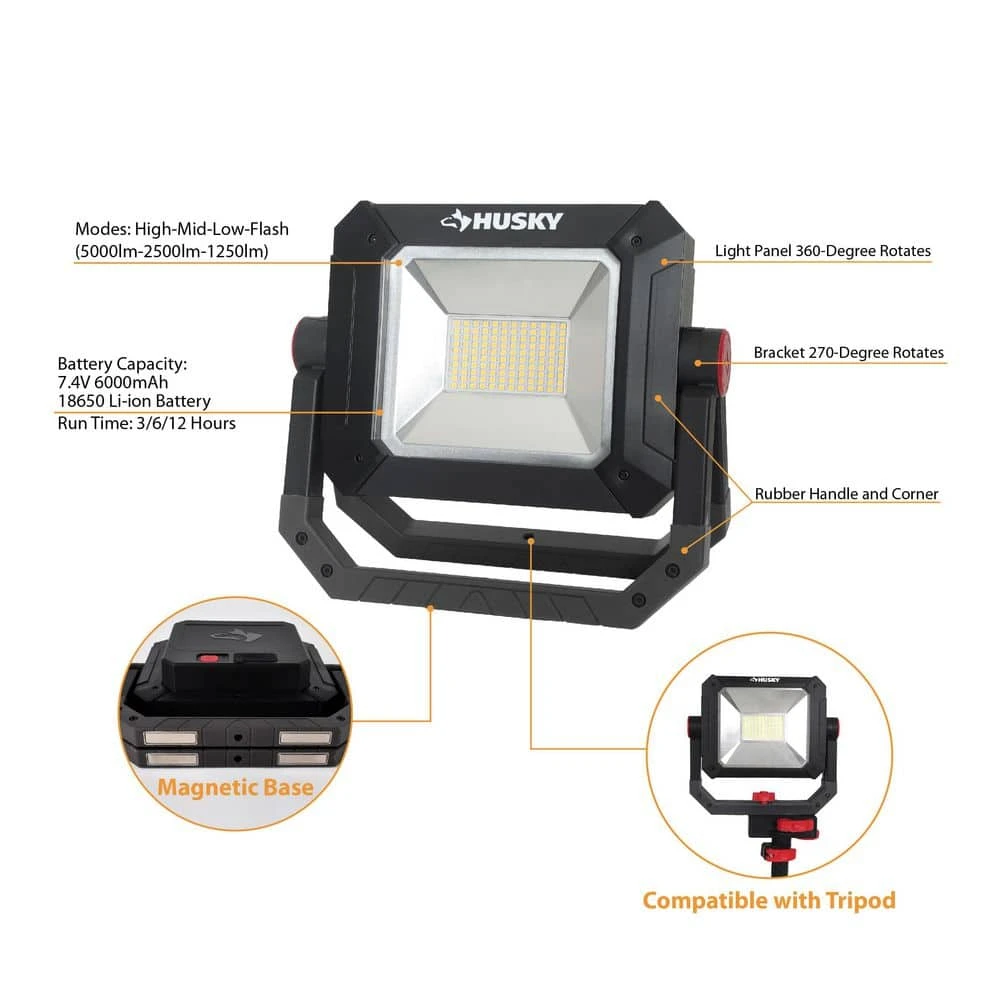 Modes: High-Mid-Low-Flash
(5000lm-2500lm-1250lm)

HUSKY

Light Panel 360-Degree Rotates

Battery Capacity:
7.4V 6000mAh
18650 Li-ion Battery
Run Time: 3/6/12 Hours

Bracket 270-Degree Rotates

Rubber Handle and Corner

Magnetic Base

HUSKY

Compatible with Tripod